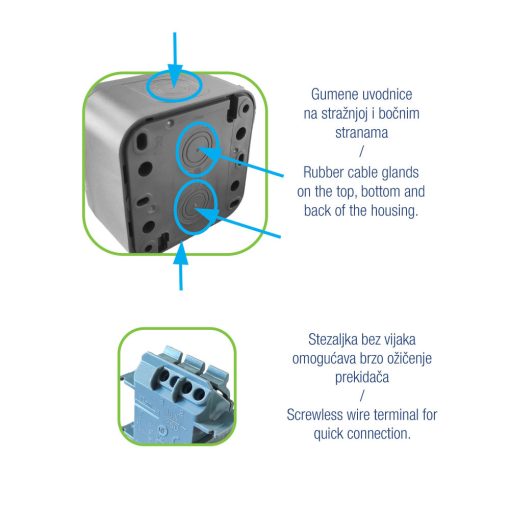 Gumene uvodnice na stražnjoj i bočnim stranama
/
Rubber cable glands on the top, bottom and back of the housing.

Stezaljka bez vijaka omogućava brzo ožičenje prekidača
/
Screwless wire terminal for quick connection.